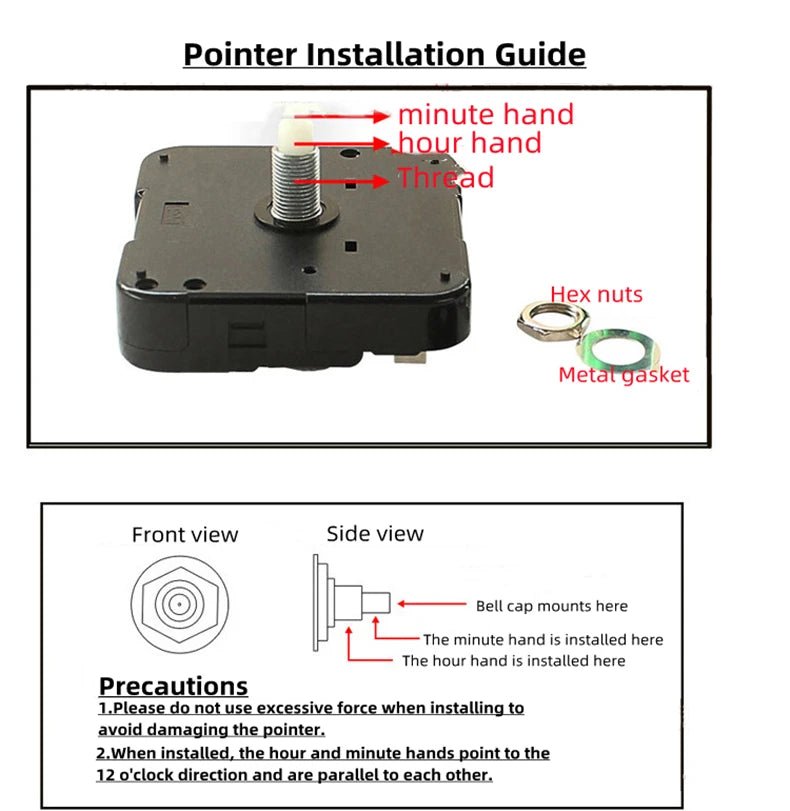 Pointer Installation Guide

minute hand
hour hand
Thread

Hex nuts
Metal gasket

Front view

Side view

Bell cap mounts here
The minute hand is installed here
The hour hand is installed here

Precautions
1.Please do not use excessive force when installing to avoid damaging the pointer.
2.When installed, the hour and minute hands point to the 12 o'clock direction and are parallel to each other.