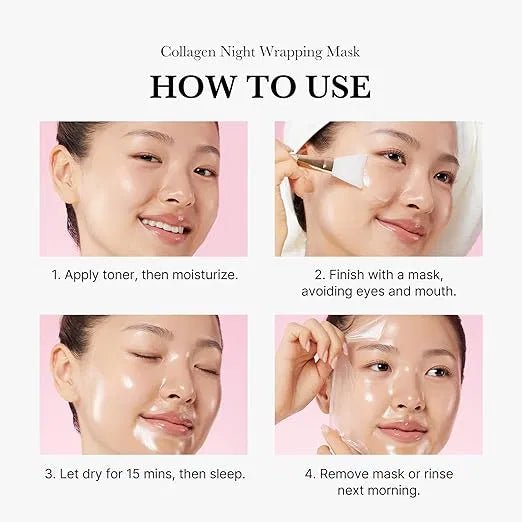 Collagen Night Wrapping Mask

HOW TO USE

1. Apply toner, then moisturize.

2. Finish with a mask, avoiding eyes and mouth.

3. Let dry for 15 mins, then sleep.

4. Remove mask or rinse next morning.